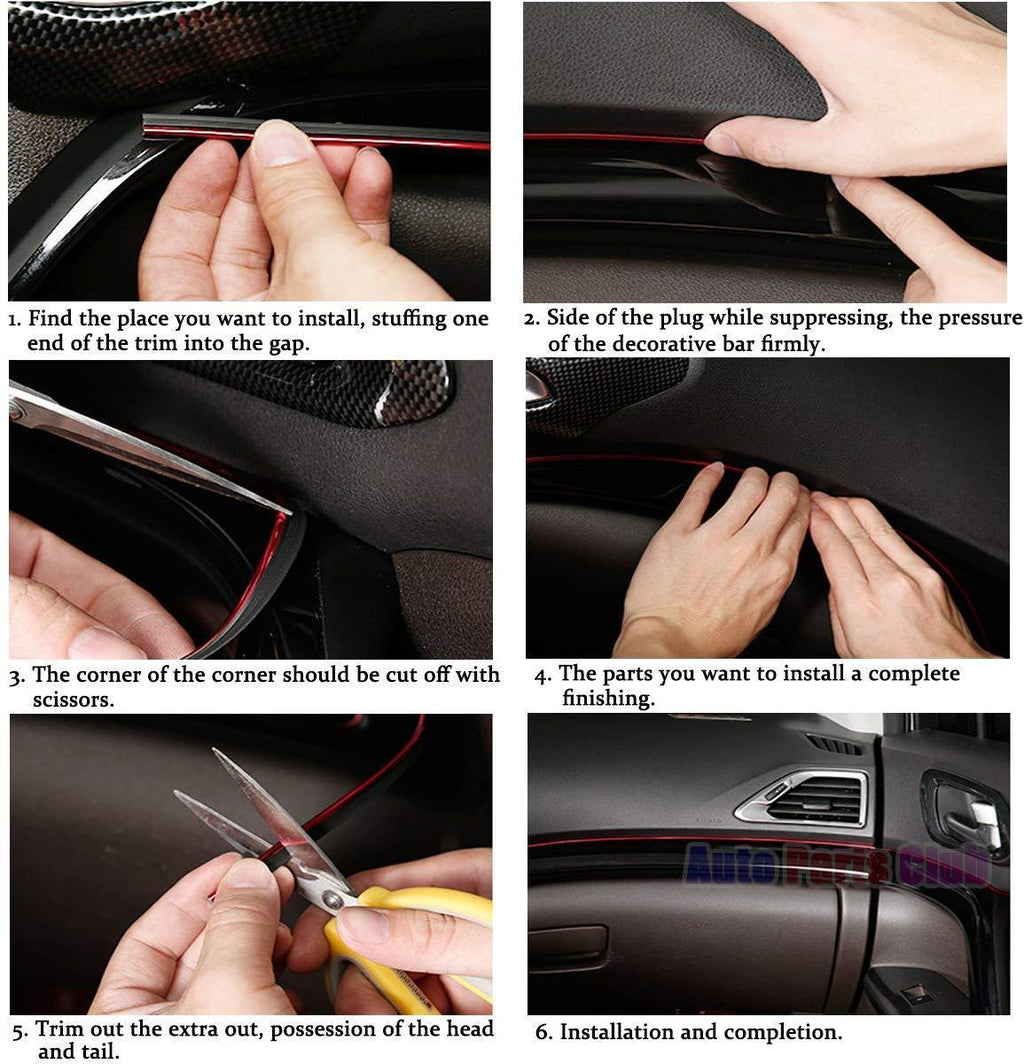 1. Find the place you want to install, stuffing one end of the trim into the gap.

2. Side of the plug while suppressing, the pressure of the decorative bar firmly.

3. The corner of the corner should be cut off with scissors.

4. The parts you want to install a complete finishing.

5. Trim out the extra out, possession of the head and tail.

Auto Parts Club

6. Installation and completion.