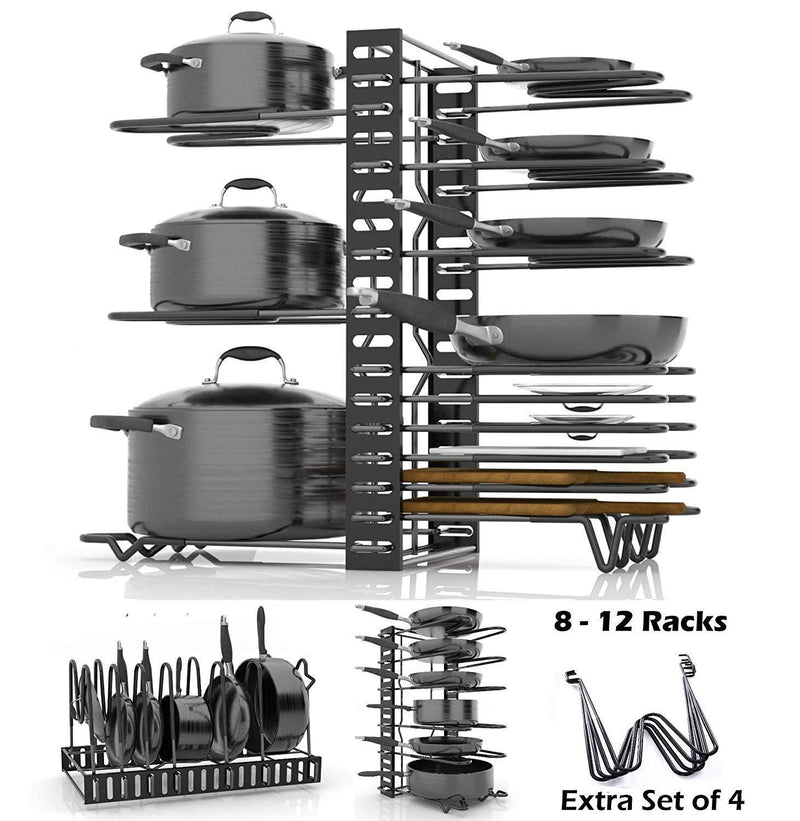 8 - 12 Racks

Extra Set of 4