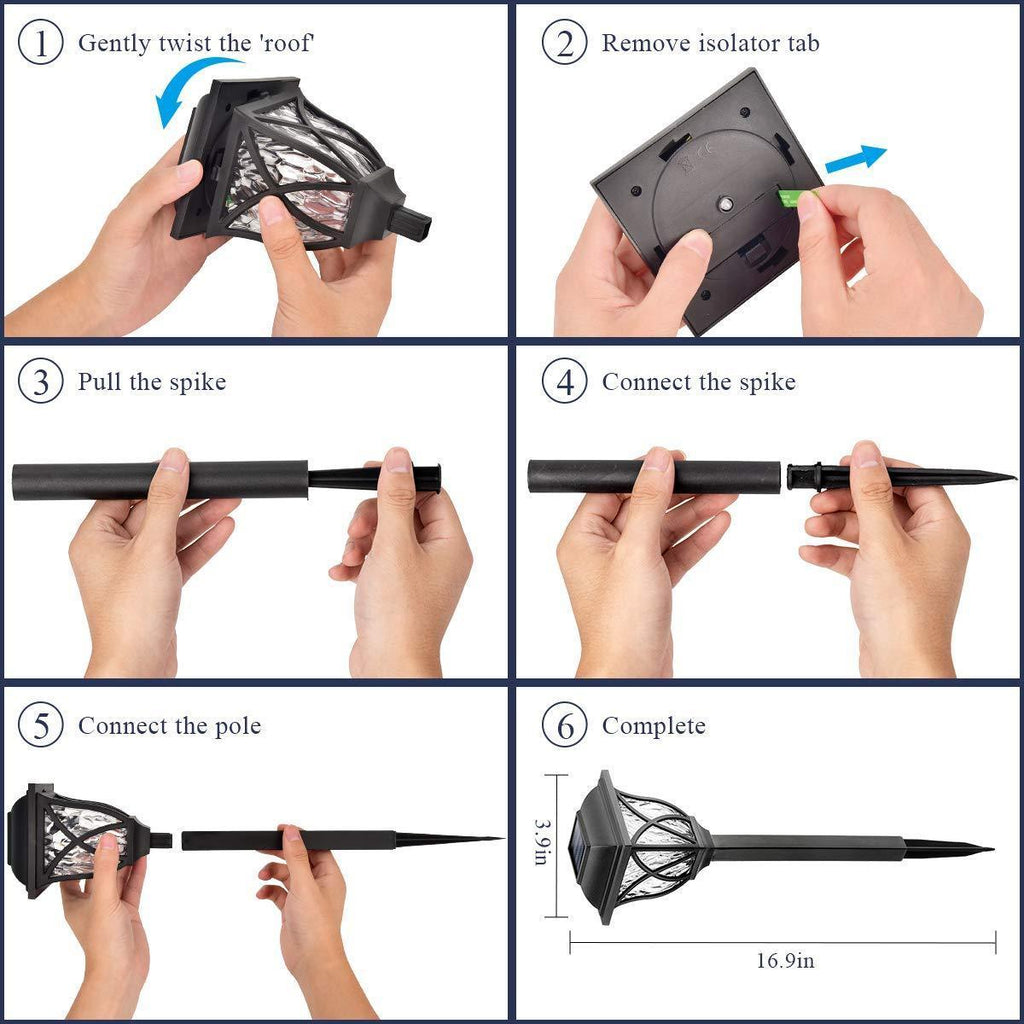 1 Gently twist the 'roof'

2 Remove isolator tab

3 Pull the spike

4 Connect the spike

5 Connect the pole

6 Complete

3.9in

16.9in