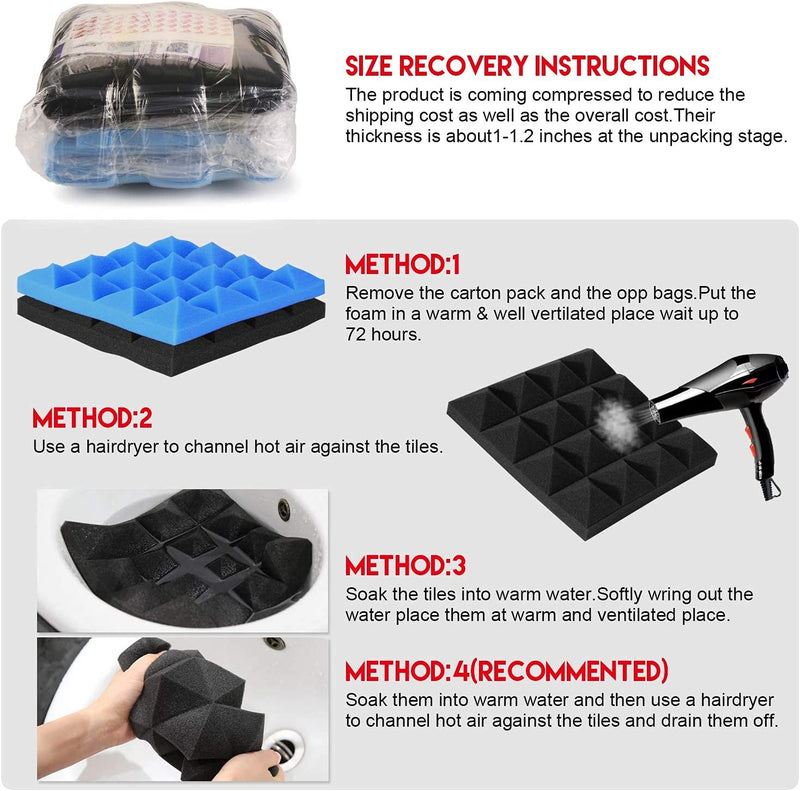 SIZE RECOVERY INSTRUCTIONS
The product is coming compressed to reduce the shipping cost as well as the overall cost.Their thickness is about1-1.2 inches at the unpacking stage.

METHOD:1
Remove the carton pack and the opp bags.Put the foam in a warm & well vertilated place wait up to 72 hours.

METHOD:2
Use a hairdryer to channel hot air against the tiles.

METHOD:3
Soak the tiles into warm water.Softly wring out the water place them at warm and ventilated place.

METHOD:4(RECOMMENTED)
Soak them into warm water and then use a hairdryer to channel hot air against the tiles and drain them off.