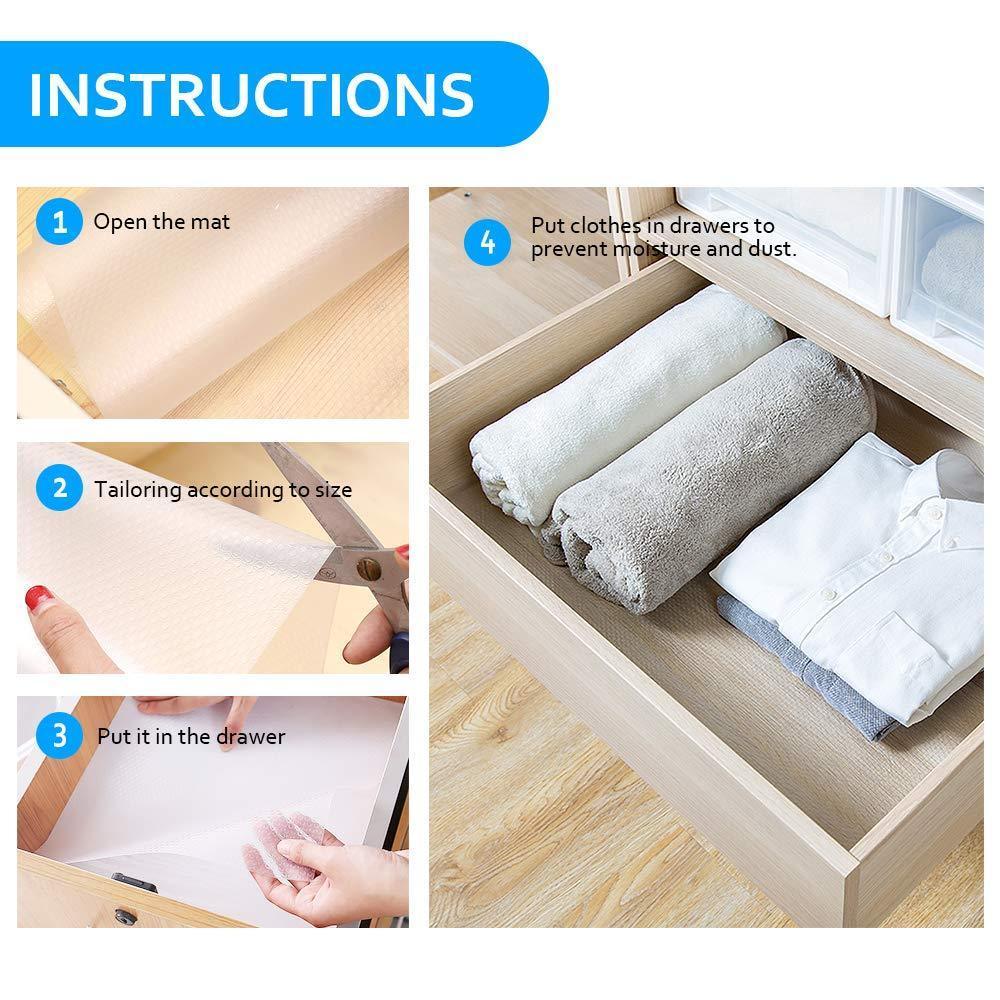 INSTRUCTIONS

1 Open the mat

2 Tailoring according to size

3 Put it in the drawer

4 Put clothes in drawers to prevent moisture and dust.