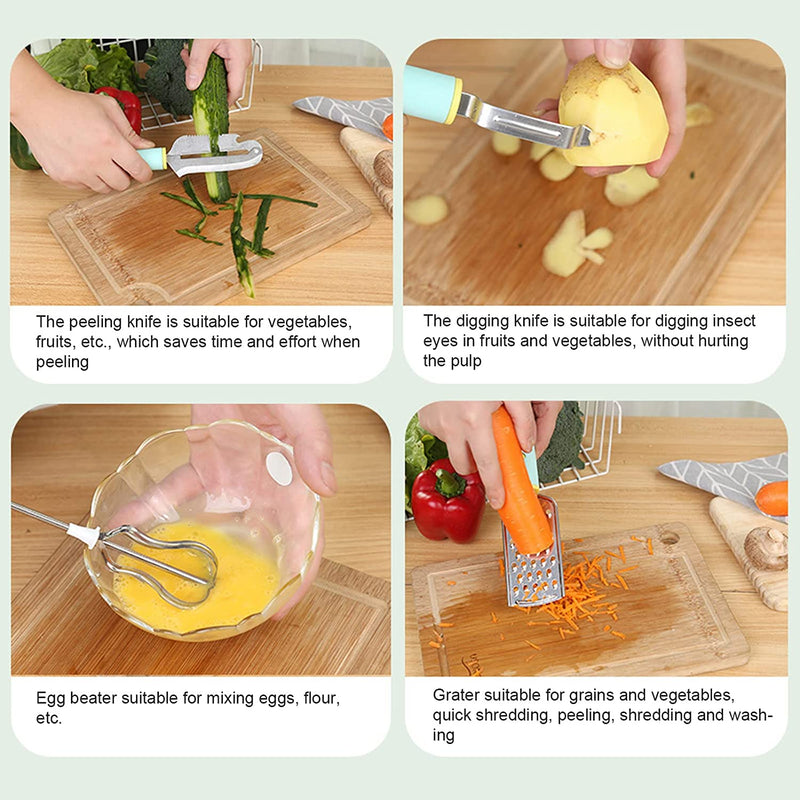 The peeling knife is suitable for vegetables, fruits, etc., which saves time and effort when peeling

The digging knife is suitable for digging insect eyes in fruits and vegetables, without hurting the pulp

Egg beater suitable for mixing eggs, flour, etc.

Grater suitable for grains and vegetables, quick shredding, peeling, shredding and washing