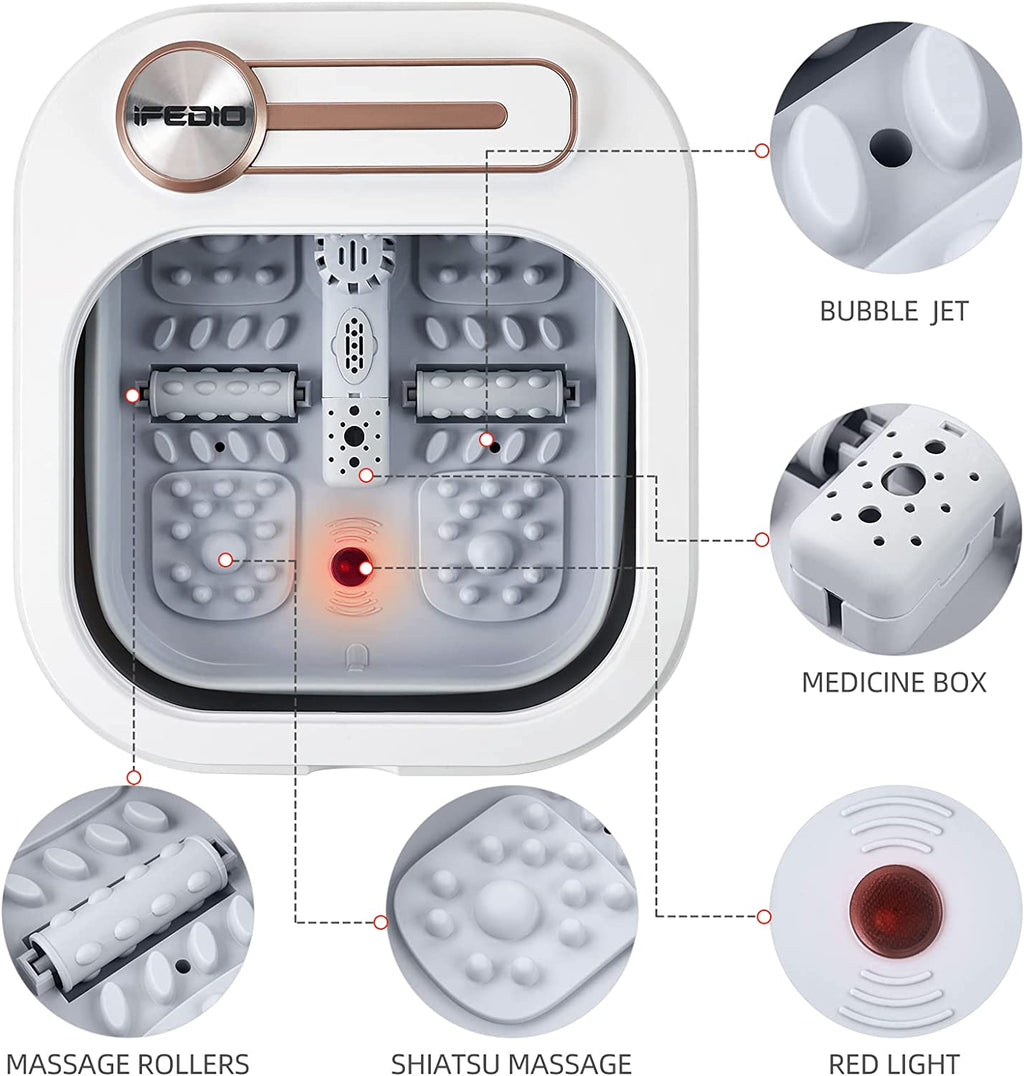 iFEDIO

BUBBLE JET

MEDICINE BOX

MASSAGE ROLLERS

SHIATSU MASSAGE

RED LIGHT