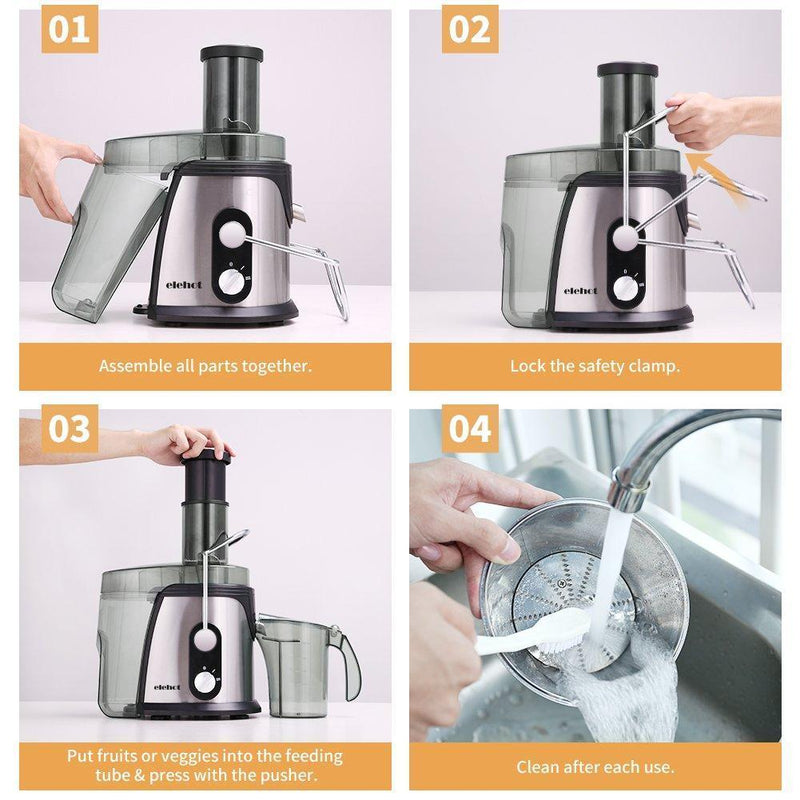 01

elehot

Assemble all parts together.

02

elehot

Lock the safety clamp.

03

elehot

Put fruits or veggies into the feeding tube & press with the pusher.

04

Clean after each use.