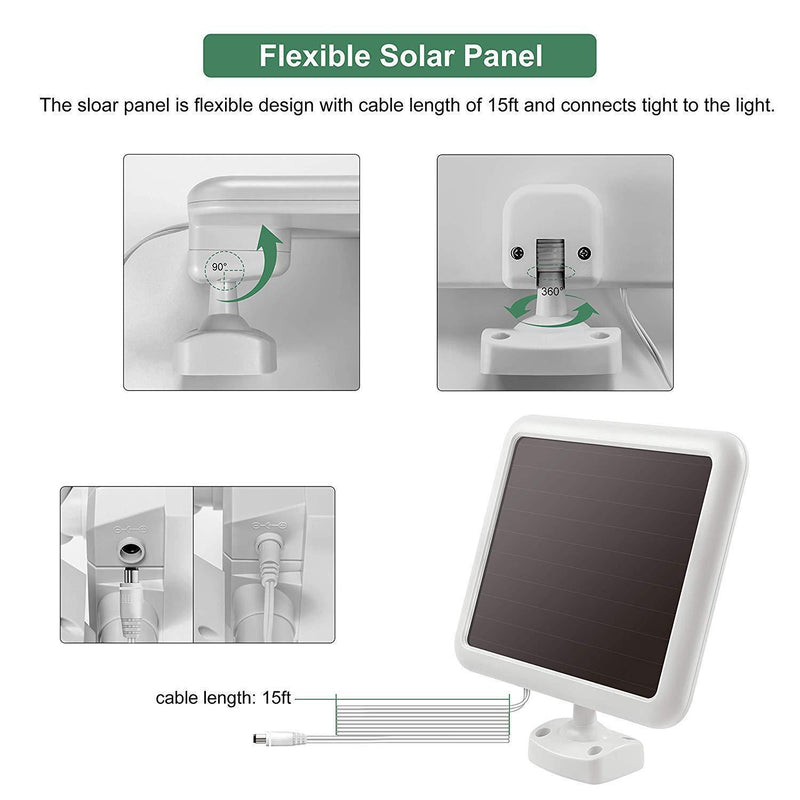 Flexible Solar Panel

The sloar panel is flexible design with cable length of 15ft and connects tight to the light.

90°

360°

cable length: 15ft