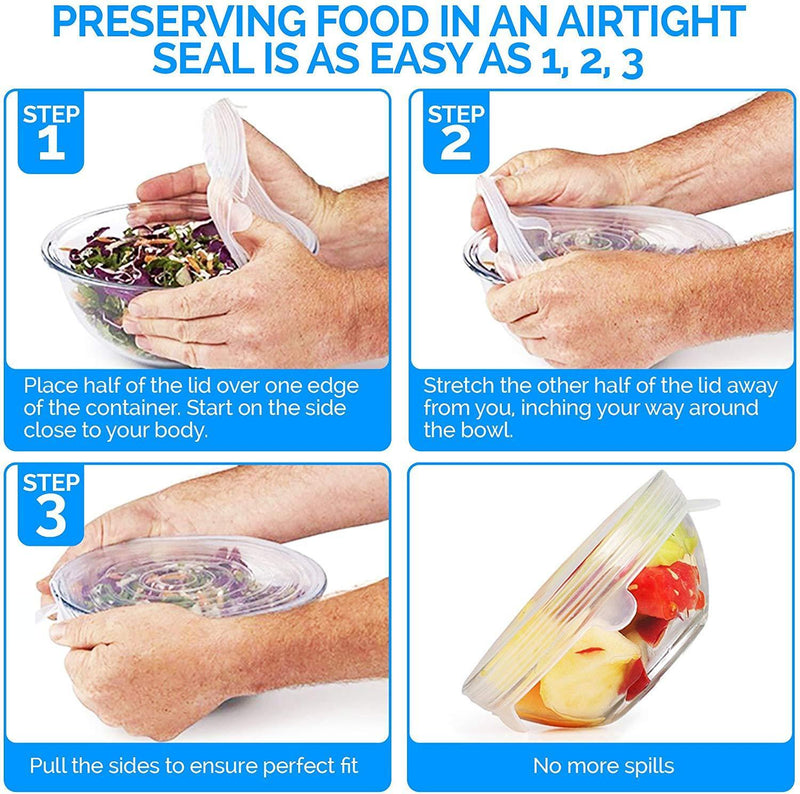 PRESERVING FOOD IN AN AIRTIGHT SEAL IS AS EASY AS 1, 2, 3

STEP 1

Place half of the lid over one edge of the container. Start on the side close to your body.

STEP 2

Stretch the other half of the lid away from you, inching your way around the bowl.

STEP 3

Pull the sides to ensure perfect fit

No more spills