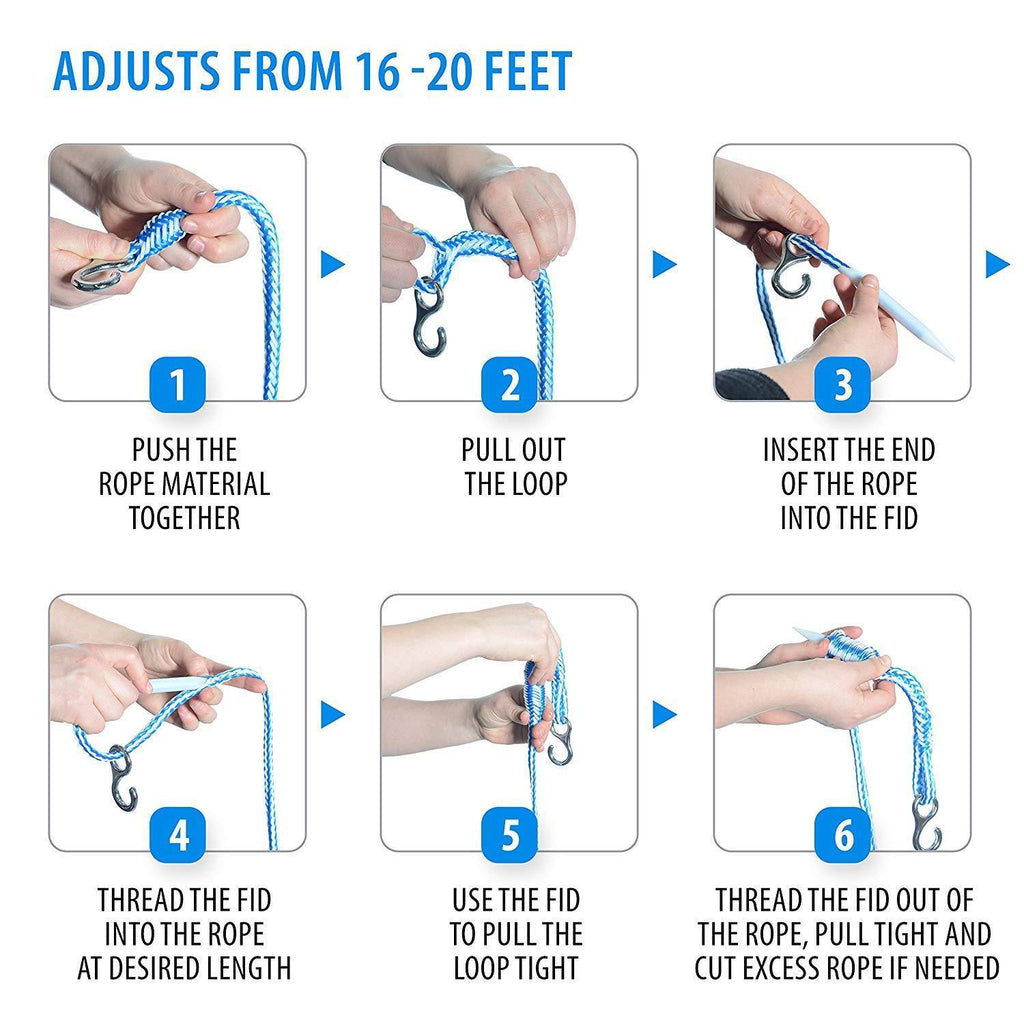 ADJUSTS FROM 16 -20 FEET

1

PUSH THE ROPE MATERIAL TOGETHER

2

PULL OUT THE LOOP

3

INSERT THE END OF THE ROPE INTO THE FID

4

THREAD THE FID INTO THE ROPE AT DESIRED LENGTH

5

USE THE FID TO PULL THE LOOP TIGHT

6

THREAD THE FID OUT OF THE ROPE, PULL TIGHT AND CUT EXCESS ROPE IF NEEDED